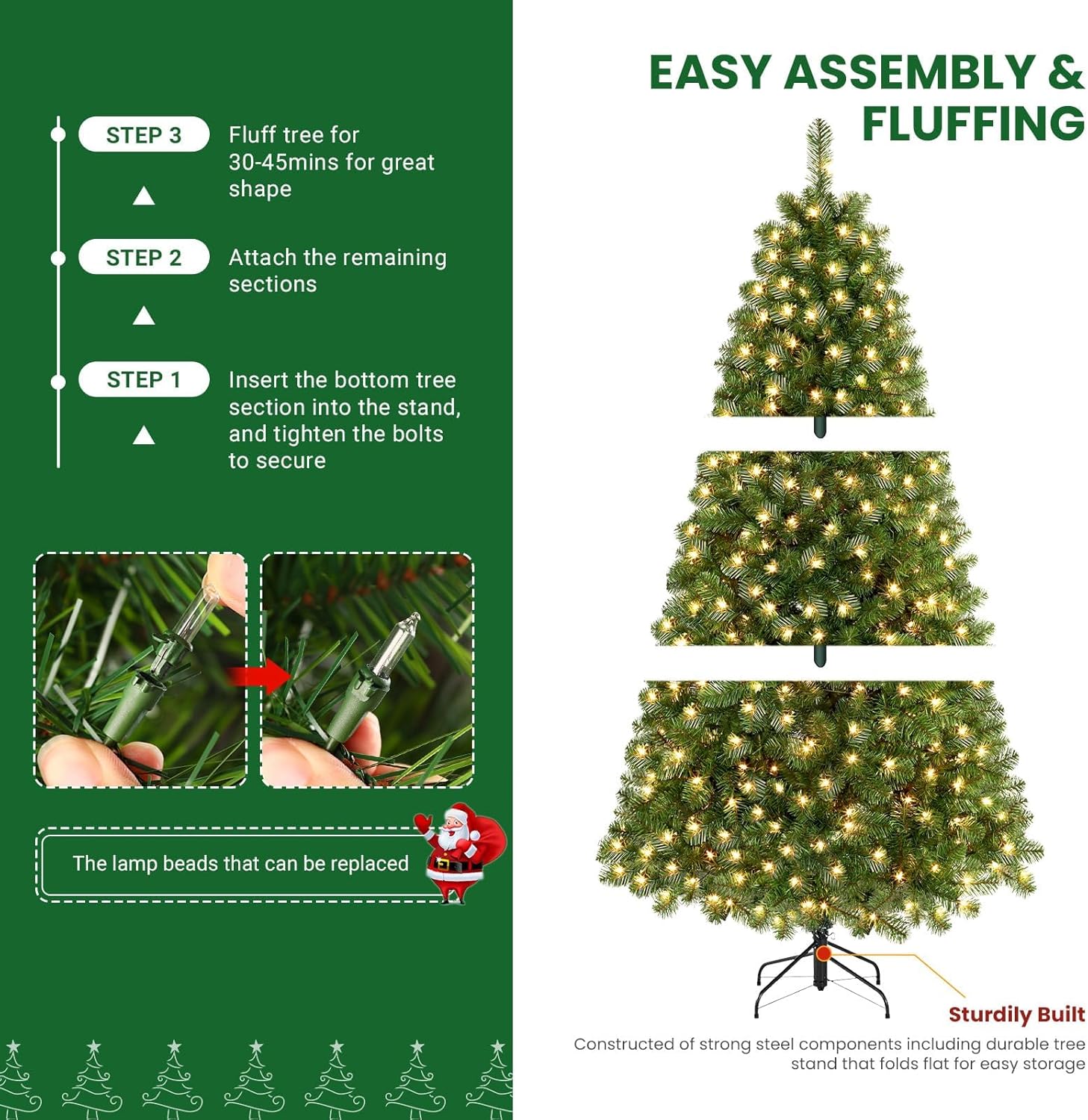 STEP 3
Fluff tree for 30-45mins for great shape

STEP 2
Attach the remaining sections

STEP 1
Insert the bottom tree section into the stand, and tighten the bolts to secure

The lamp beads that can be replaced

EASY ASSEMBLY & FLUFFING

Sturdily Built
Constructed of strong steel components including durable tree stand that folds flat for easy storage